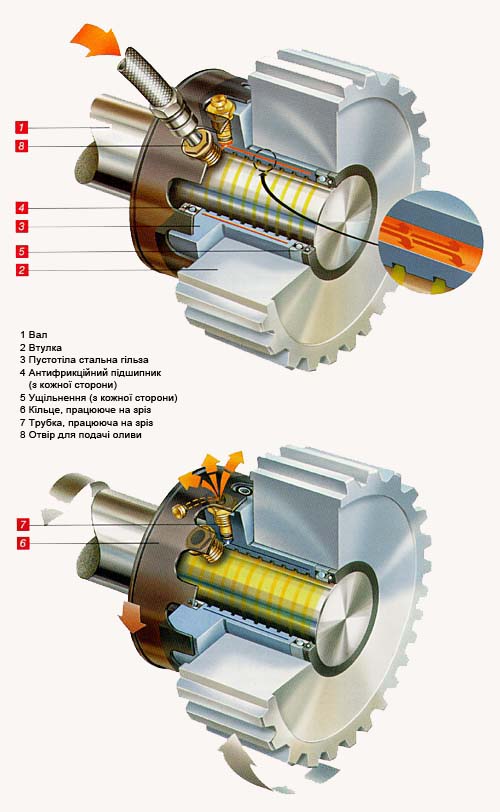 1
8
4
3
5
2

1 Вал
2 Втулка
3 Пустотіла стальна гільза
4 Антифрикційний підшипник (з кожної сторони)
5 Ущільнення (з кожної сторони)
6 Кільце, працююче на зріз
7 Трубка, працююча на зріз
8 Отвір для подачі оливи

7
6